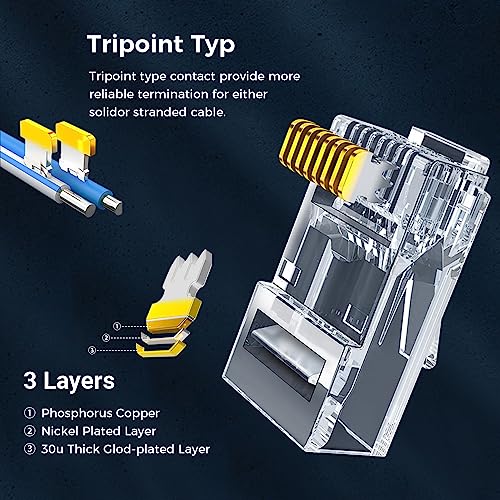 Tripoint Typ

Tripoint type contact provide more reliable termination for either solidor stranded cable.

①
②
③

3 Layers

① Phosphorus Copper
② Nickel Plated Layer
③ 30u Thick Glod-plated Layer