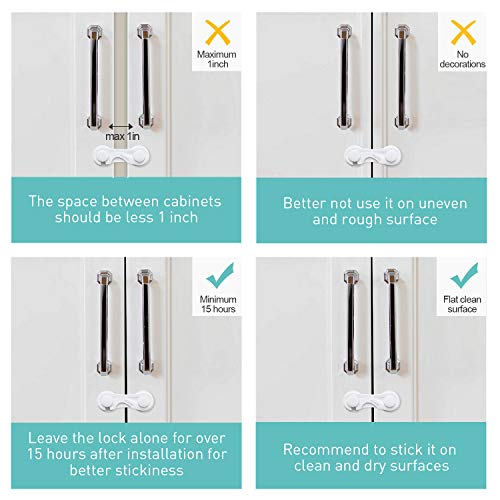 Maximum 1inch

max 1in

The space between cabinets should be less 1 inch

No decorations

Better not use it on uneven and rough surface

Minimum 15 hours

Leave the lock alone for over 15 hours after installation for better stickiness

Flat clean surface

Recommend to stick it on clean and dry surfaces