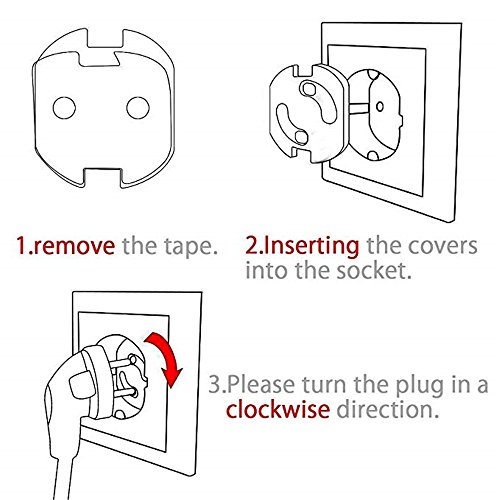 1.remove the tape.

2.Inserting the covers into the socket.

3.Please turn the plug in a clockwise direction.