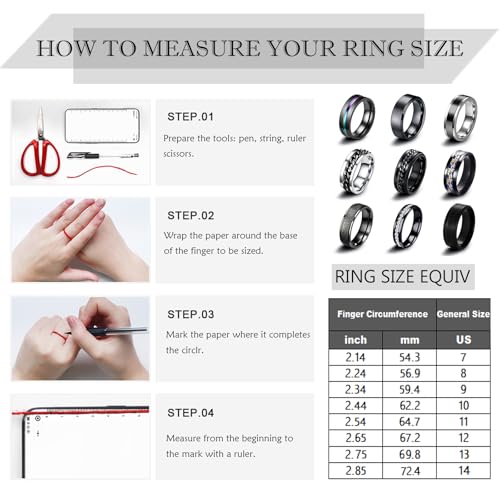 HOW TO MEASURE YOUR RING SIZE

STEP.01

Prepare the tools: pen, string, ruler scissors.

STEP.02

Wrap the paper around the base of the finger to be sized.

STEP.03

Mark the paper where it completes the circlr.

STEP.04

Measure from the beginning to the mark with a ruler.

RING SIZE EQUIV

| Finger Circumference | | General Size |
|---|---|---|
| inch | mm | US |
| 2.14 | 54.3 | 7 |
| 2.24 | 56.9 | 8 |
| 2.34 | 59.4 | 9 |
| 2.44 | 62.2 | 10 |
| 2.54 | 64.7 | 11 |
| 2.65 | 67.2 | 12 |
| 2.75 | 69.8 | 13 |
| 2.85 | 72.4 | 14 |