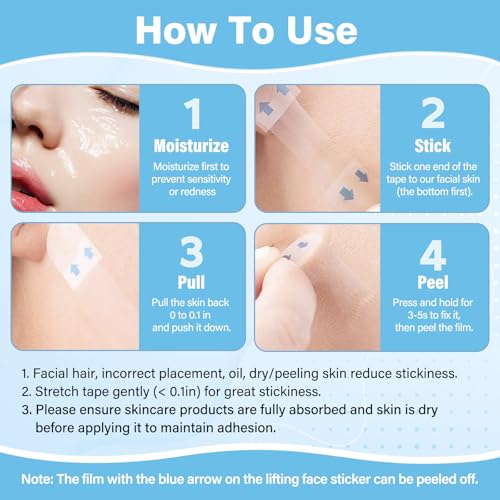 How To Use

1
Moisturize
Moisturize first to prevent sensitivity or redness

2
Stick
Stick one end of the tape to our facial skin (the bottom first).

3
Pull
Pull the skin back 0 to 0.1 in and push it down.

4
Peel
Press and hold for 3-5s to fix it, then peel the film.

1. Facial hair, incorrect placement, oil, dry/peeling skin reduce stickiness.
2. Stretch tape gently (< 0.1in) for great stickiness.
3. Please ensure skincare products are fully absorbed and skin is dry before applying it to maintain adhesion.

Note: The film with the blue arrow on the lifting face sticker can be peeled off.