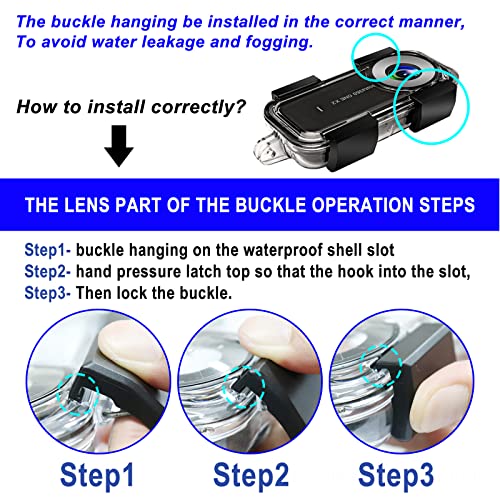 The buckle hanging be installed in the correct manner, To avoid water leakage and fogging.

How to install correctly?

THE LENS PART OF THE BUCKLE OPERATION STEPS

Step1- buckle hanging on the waterproof shell slot
Step2- hand pressure latch top so that the hook into the slot,
Step3- Then lock the buckle.

Step1

Step2

Step3