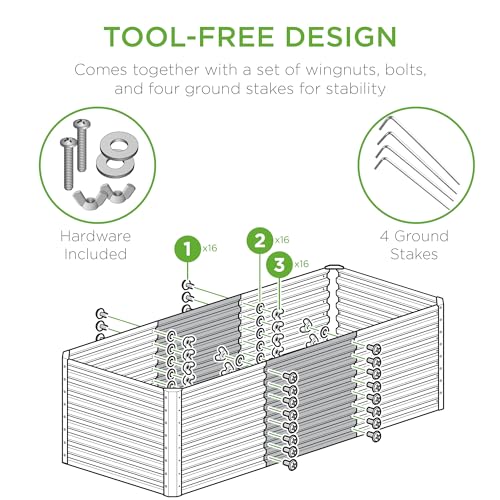 TOOL-FREE DESIGN

Comes together with a set of wingnuts, bolts, and four ground stakes for stability

Hardware Included

4 Ground Stakes

1 x16

2 x16

3 x16