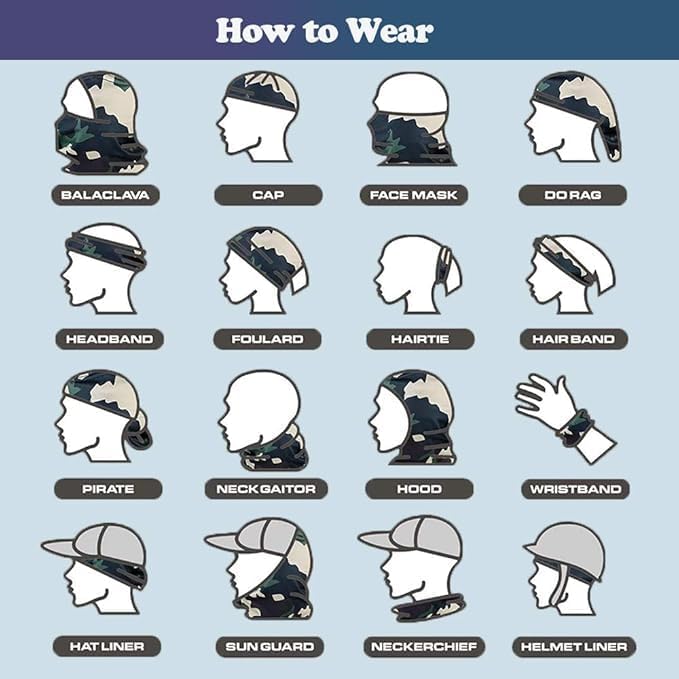 How to Wear

BALACLAVA

CAP

FACE MASK

DO RAG

HEADBAND

FOULARD

HAIRTIE

HAIR BAND

PIRATE

NECK GAITOR

HOOD

WRISTBAND

HAT LINER

SUN GUARD

NECKERCHIEF

HELMET LINER