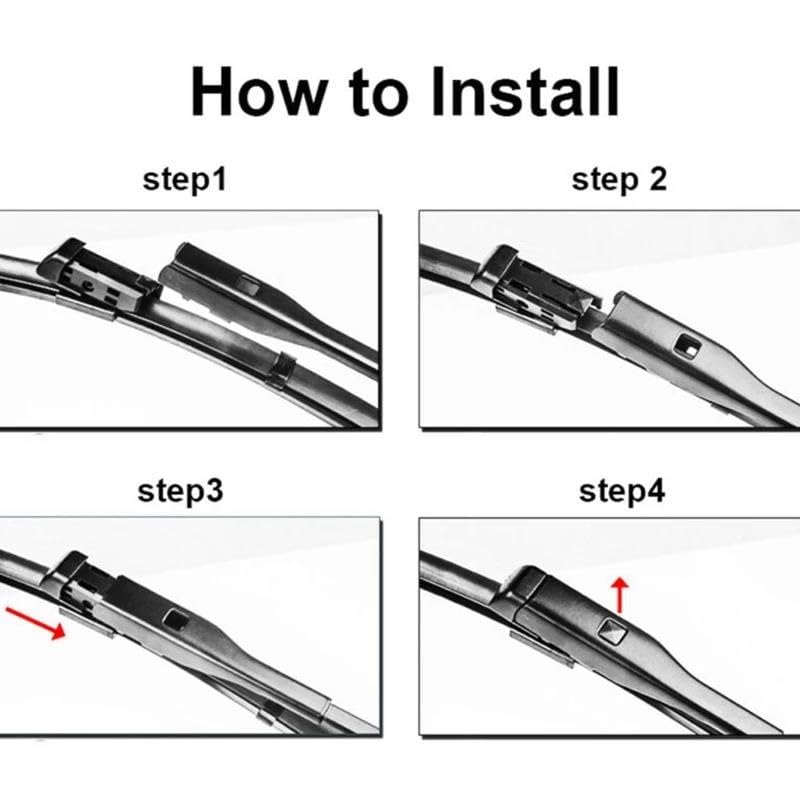 How to Install

step1

step 2

step3

step4