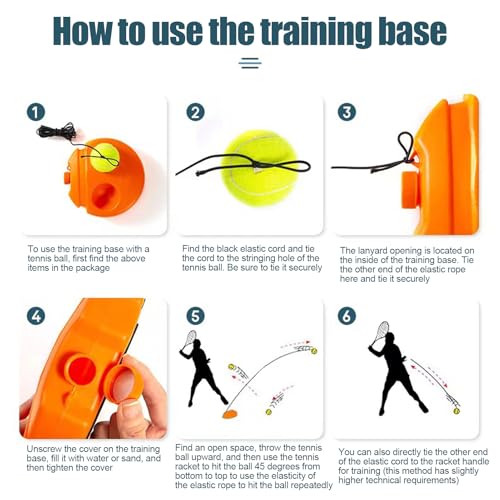 How to use the training base

1

To use the training base with a tennis ball, first find the above items in the package

2

Find the black elastic cord and tie the cord to the stringing hole of the tennis ball. Be sure to tie it securely

3

The lanyard opening is located on the inside of the training base. Tie the other end of the elastic rope here and tie it securely

4

Unscrew the cover on the training base, fill it with water or sand, and then tighten the cover

5

Find an open space, throw the tennis ball upward, and then use the tennis racket to hit the ball 45 degrees from bottom to top to use the elasticity of the elastic rope to hit the ball repeatedly

6

You can also directly tie the other end of the elastic cord to the racket handle for training (this method has slightly higher technical requirements)