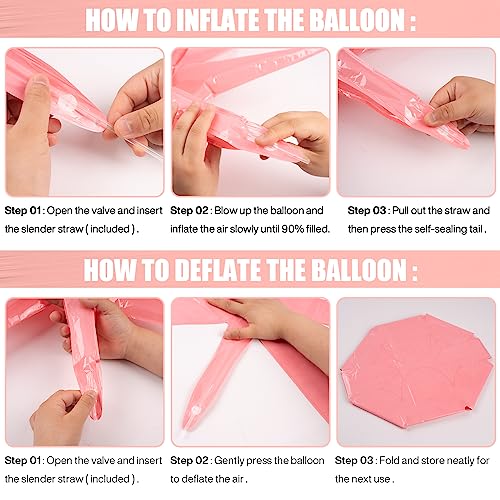 HOW TO INFLATE THE BALLOON :

Step 01 : Open the valve and insert the slender straw ( included ) .

Step 02 : Blow up the balloon and inflate the air slowly until 90% filled.

Step 03 : Pull out the straw and then press the self-sealing tail .

HOW TO DEFLATE THE BALLOON :

Step 01 : Open the valve and insert the slender straw ( included ) .

Step 02 : Gently press the balloon to deflate the air .

Step 03 : Fold and store neatly for the next use .