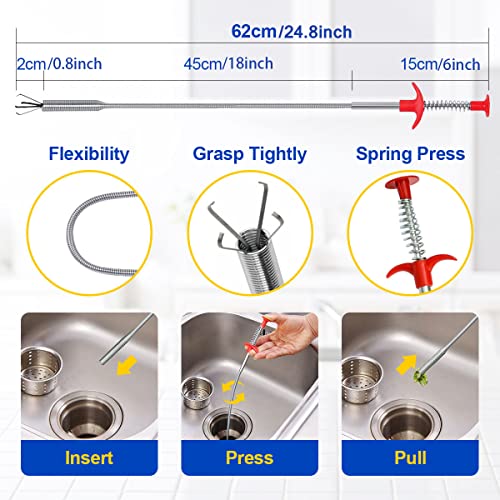 62cm/24.8inch

2cm/0.8inch

45cm/18inch

15cm/6inch

Flexibility

Grasp Tightly

Spring Press

Insert

Press

Pull