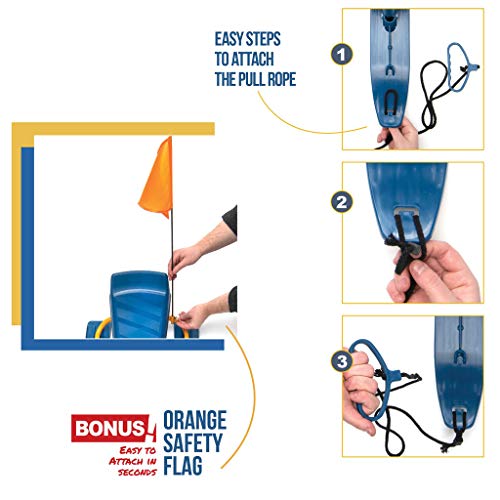 EASY STEPS TO ATTACH THE PULL ROPE

1

2

3

BONUS

Easy to Attach in seconds

ORANGE SAFETY FLAG