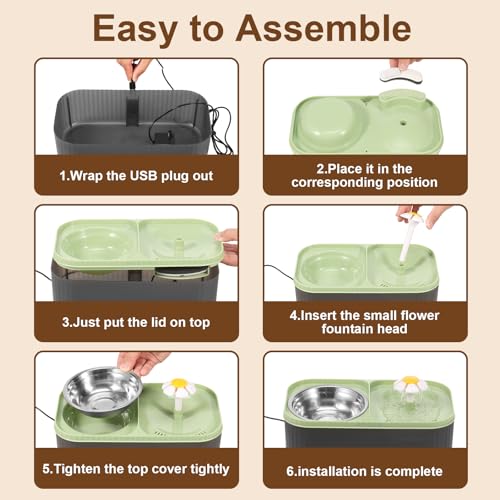 Easy to Assemble

1.Wrap the USB plug out

2.Place it in the corresponding position

3.Just put the lid on top

4.Insert the small flower fountain head

5.Tighten the top cover tightly

6.installation is complete