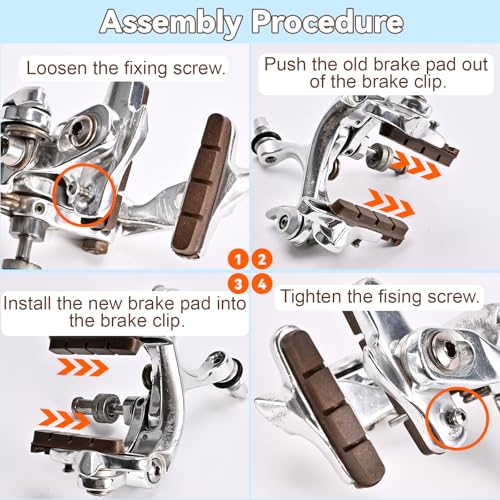 Assembly Procedure

Loosen the fixing screw.

Push the old brake pad out of the brake clip.

1 2

3 4

Install the new brake pad into the brake clip.

Tighten the fising screw.