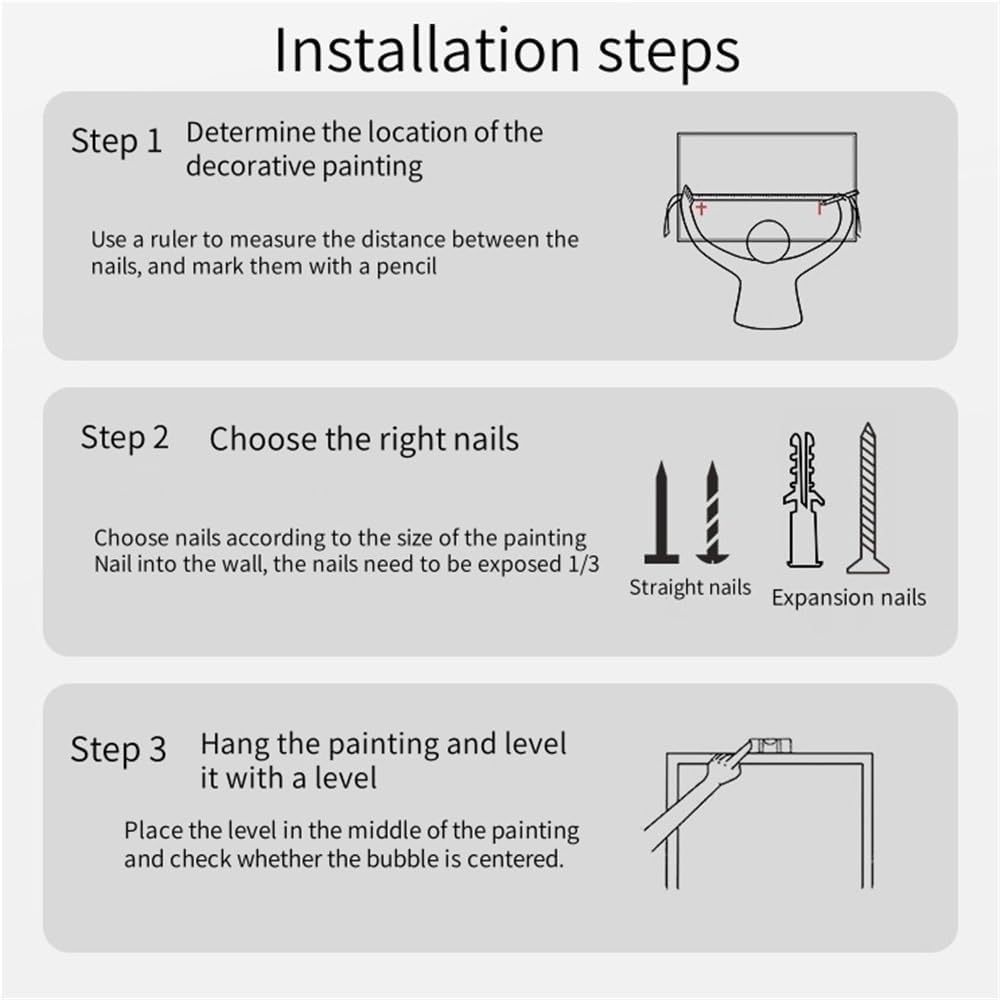 Installation steps

Step 1 Determine the location of the decorative painting

Use a ruler to measure the distance between the nails, and mark them with a pencil

Step 2 Choose the right nails

Choose nails according to the size of the painting
Nail into the wall, the nails need to be exposed 1/3

Straight nails

Expansion nails

Step 3 Hang the painting and level it with a level

Place the level in the middle of the painting and check whether the bubble is centered.