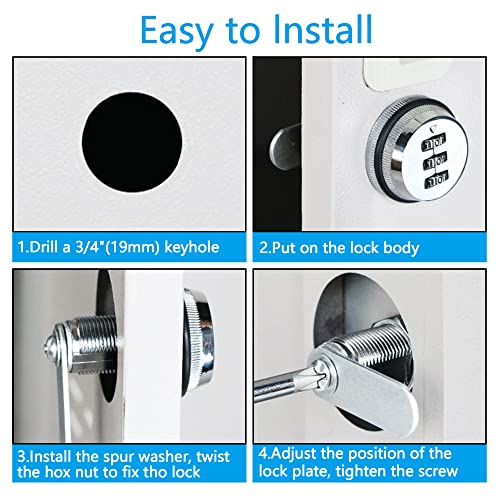 Easy to Install

1.Drill a 3/4"(19mm) keyhole

2.Put on the lock body

3.Install the spur washer, twist the hox nut to fix tho lock

4.Adjust the position of the lock plate, tighten the screw