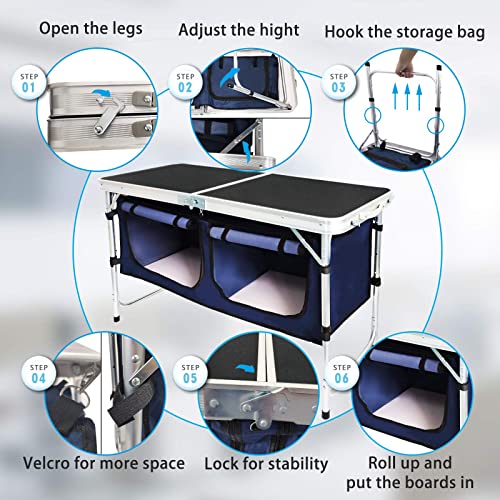 Open the legs

STEP 01

Adjust the hight

STEP 02

Hook the storage bag

STEP 03

STEP 04

Velcro for more space

STEP 05

Lock for stability

STEP 06

Roll up and put the boards in