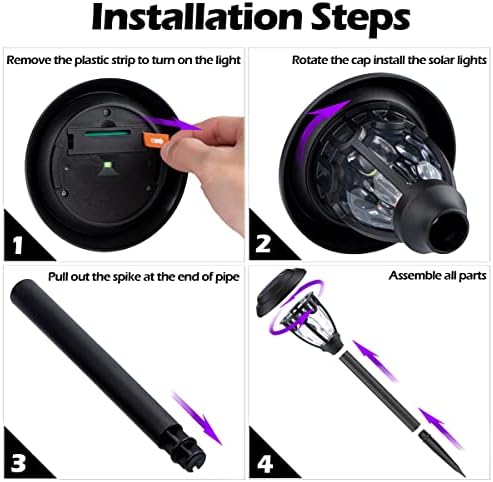 Installation Steps

Remove the plastic strip to turn on the light

1

Rotate the cap install the solar lights

2

Pull out the spike at the end of pipe

3

Assemble all parts

4