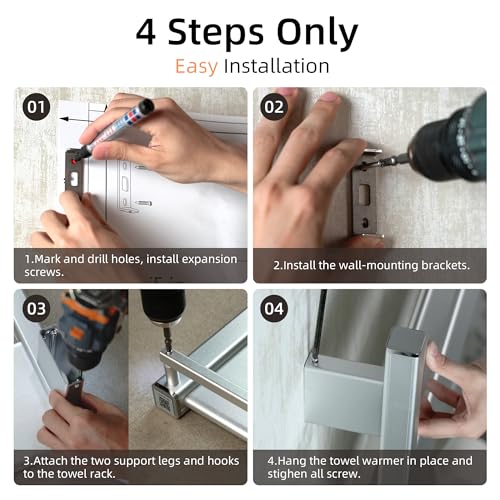 4 Steps Only

Easy Installation

01

1.Mark and drill holes, install expansion screws.

02

2.Install the wall-mounting brackets.

03

3.Attach the two support legs and hooks to the towel rack.

04

4.Hang the towel warmer in place and stighen all screw.