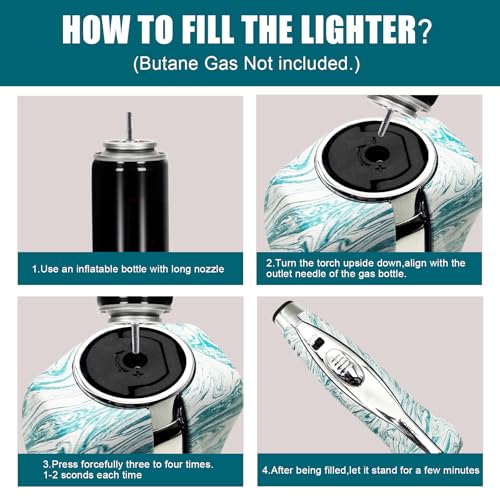 HOW TO FILL THE LIGHTER?
(Butane Gas Not included.)

1.Use an inflatable bottle with long nozzle

2.Turn the torch upside down,align with the outlet needle of the gas bottle.

3.Press forcefully three to four times. 1-2 sconds each time

4.After being filled,let it stand for a few minutes