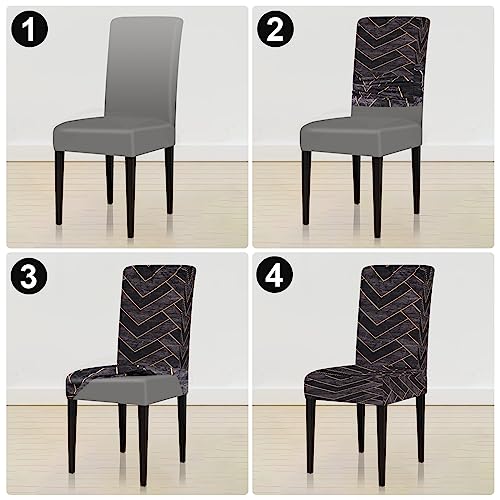 1

2

3

4