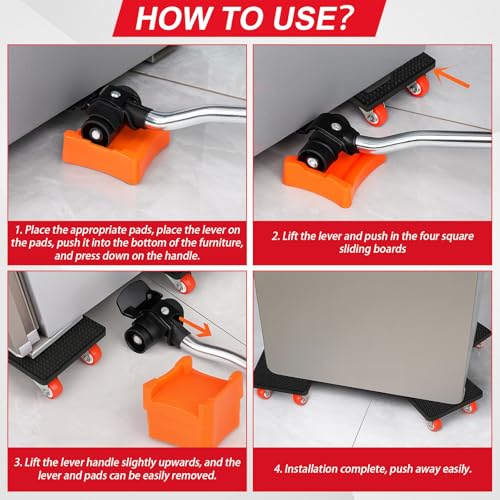 HOW TO USE?

1. Place the appropriate pads, place the lever on the pads, push it into the bottom of the furniture, and press down on the handle.

2. Lift the lever and push in the four square sliding boards

3. Lift the lever handle slightly upwards, and the lever and pads can be easily removed.

4. Installation complete, push away easily.