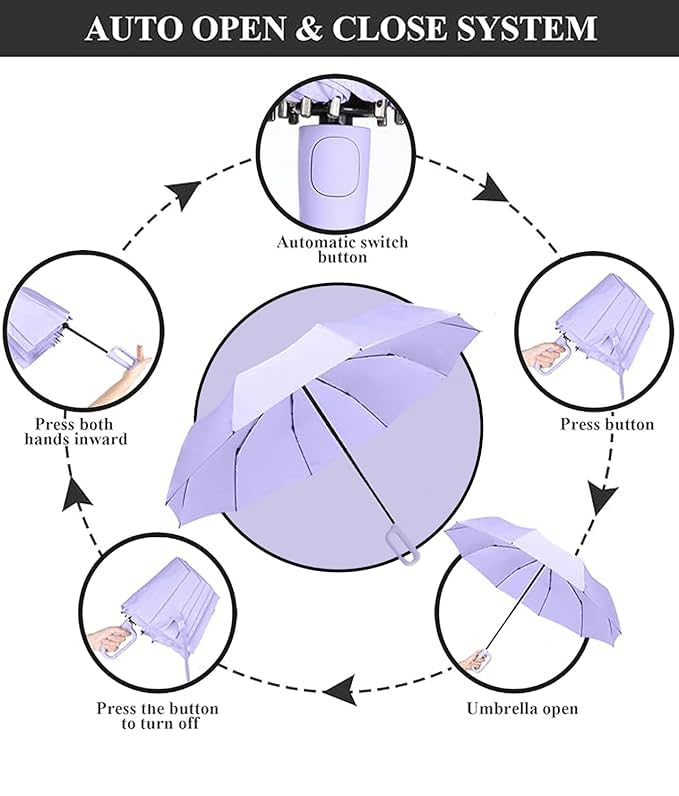 AUTO OPEN & CLOSE SYSTEM

Automatic switch button

Press button

Umbrella open

Press the button to turn off

Press both hands inward