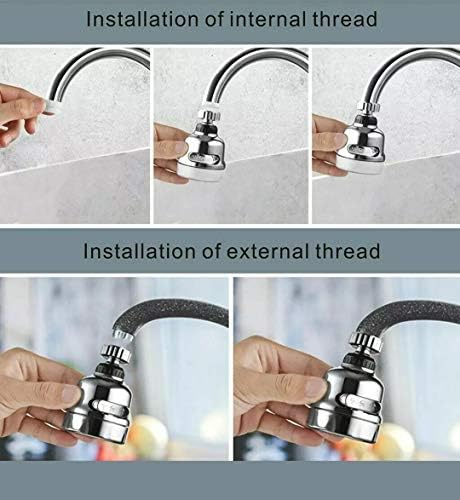 Installation of internal thread

Installation of external thread