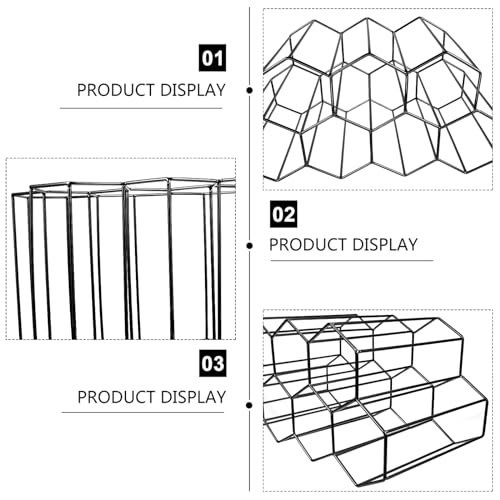 01

PRODUCT DISPLAY

02

PRODUCT DISPLAY

03

PRODUCT DISPLAY