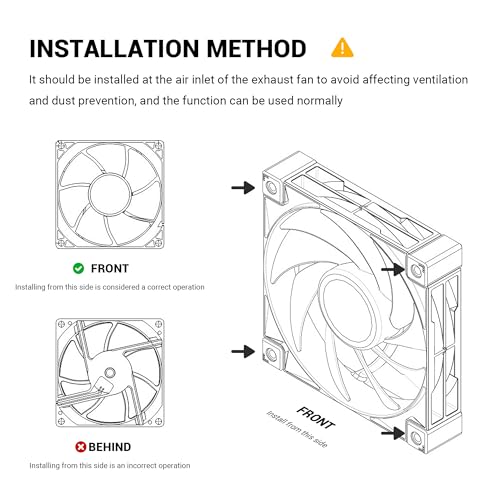 INSTALLATION METHOD

It should be installed at the air inlet of the exhaust fan to avoid affecting ventilation and dust prevention, and the function can be used normally

FRONT

Installing from this side is considered a correct operation

BEHIND

Installing from this side is an incorrect operation

FRONT

Install from this side