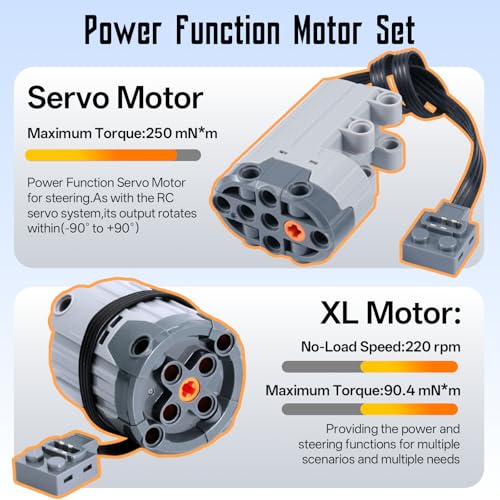 Power Function Motor Set

Servo Motor

Maximum Torque:250 mN*m

Power Function Servo Motor for steering.As with the RC servo system,its output rotates within(-90° to +90°)

XL Motor:

No-Load Speed:220 rpm

Maximum Torque:90.4 mN*m

Providing the power and steering functions for multiple scenarios and multiple needs