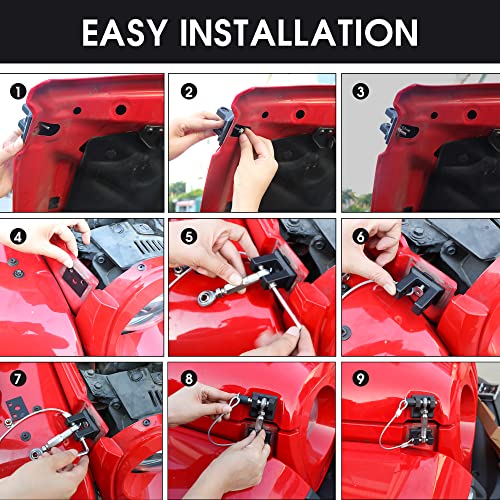 EASY INSTALLATION

1

2

3

4

5

6

7

8

9