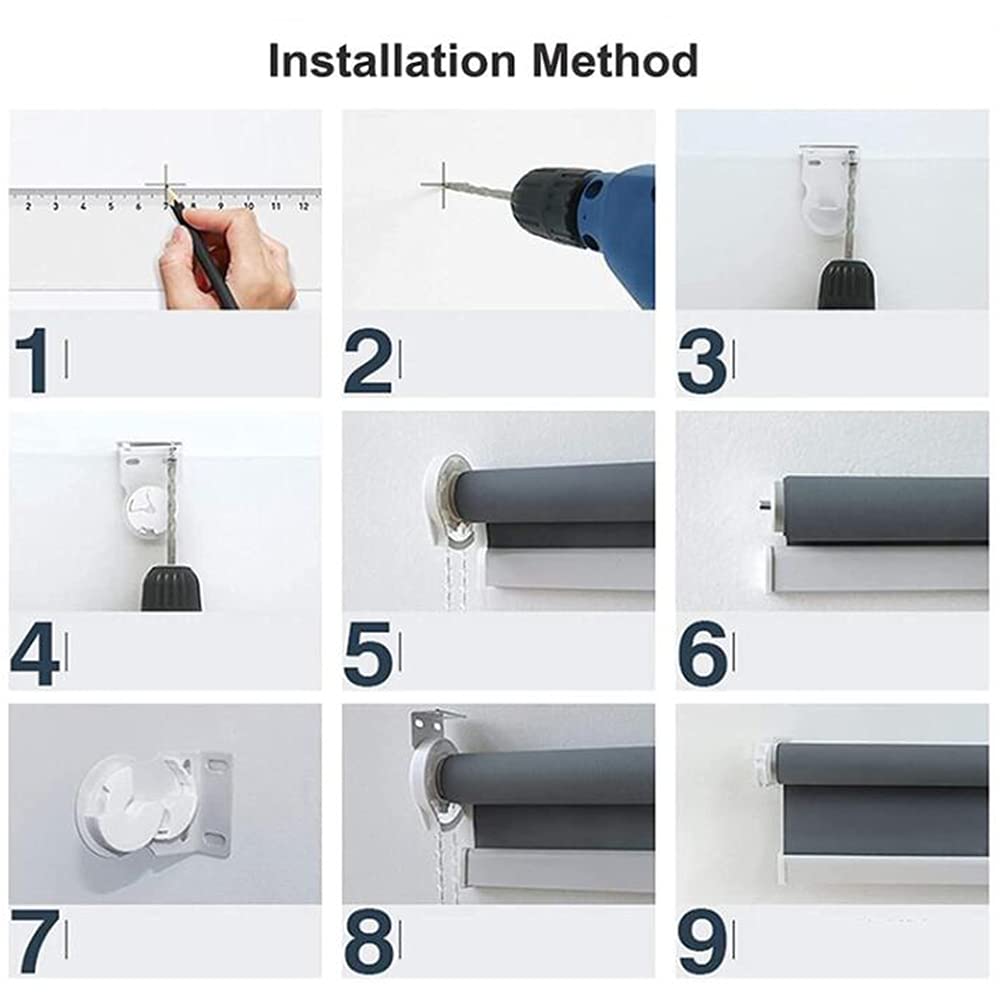 Installation Method

2 3 4 5 6 7 8 9 10 11 12

1

2

3

4

5

6

7

8

9