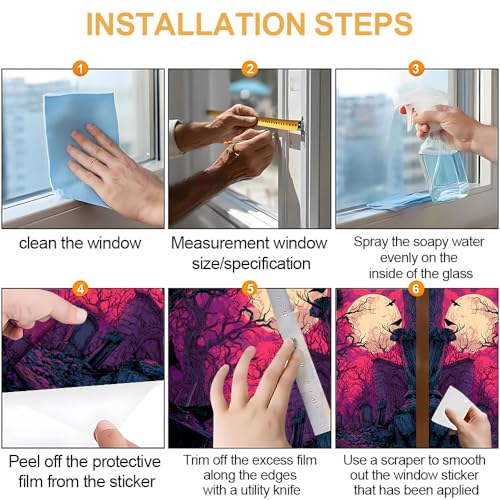 INSTALLATION STEPS

1

clean the window

2

Measurement window size/specification

3

Spray the soapy water evenly on the inside of the glass

4

Peel off the protective film from the sticker

5

Trim off the excess film along the edges with a utility knife

6

Use a scraper to smooth out the window sticker that has been applied