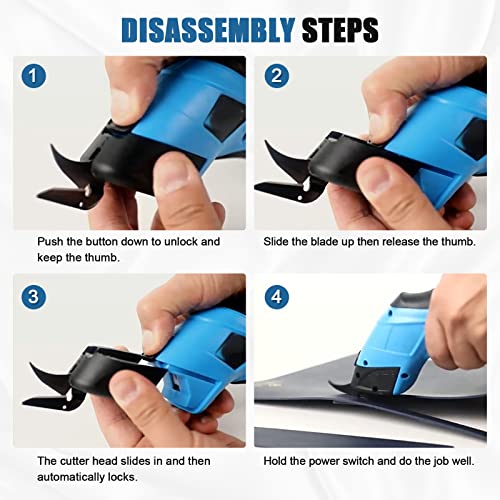 DISASSEMBLY STEPS

1

Push the button down to unlock and keep the thumb.

2

Slide the blade up then release the thumb.

3

The cutter head slides in and then automatically locks.

4

Hold the power switch and do the job well.