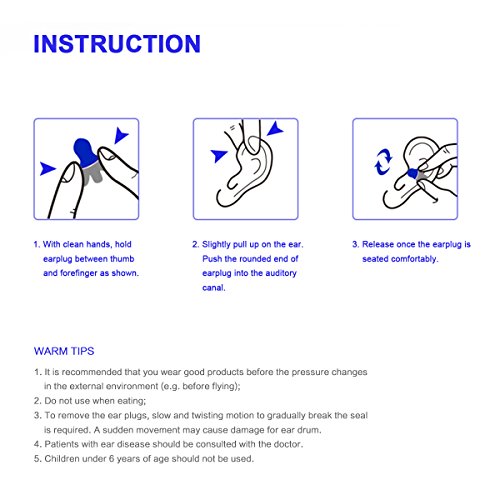 INSTRUCTION

1. With clean hands, hold earplug between thumb and forefinger as shown.

2. Slightly pull up on the ear. Push the rounded end of earplug into the auditory canal.

3. Release once the earplug is seated comfortably.

WARM TIPS

1. It is recommended that you wear good products before the pressure changes in the external environment (e.g. before flying);
2. Do not use when eating;
3. To remove the ear plugs, slow and twisting motion to gradually break the seal is required. A sudden movement may cause damage for ear drum.
4. Patients with ear disease should be consulted with the doctor.
5. Children under 6 years of age should not be used.