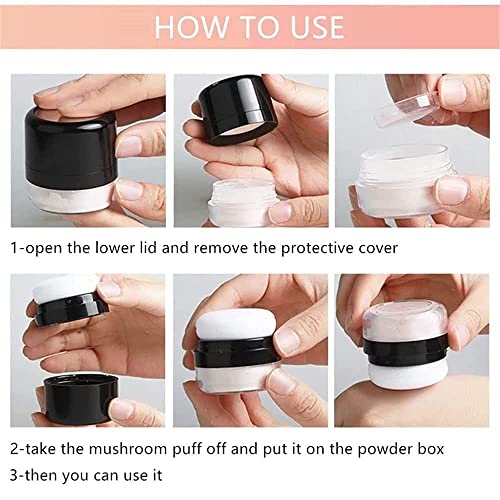 HOW TO USE

1-open the lower lid and remove the protective cover

2-take the mushroom puff off and put it on the powder box

3-then you can use it