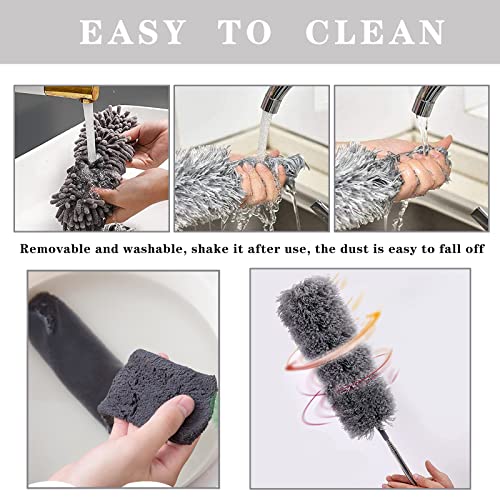 EASY TO CLEAN

Removable and washable, shake it after use, the dust is easy to fall off