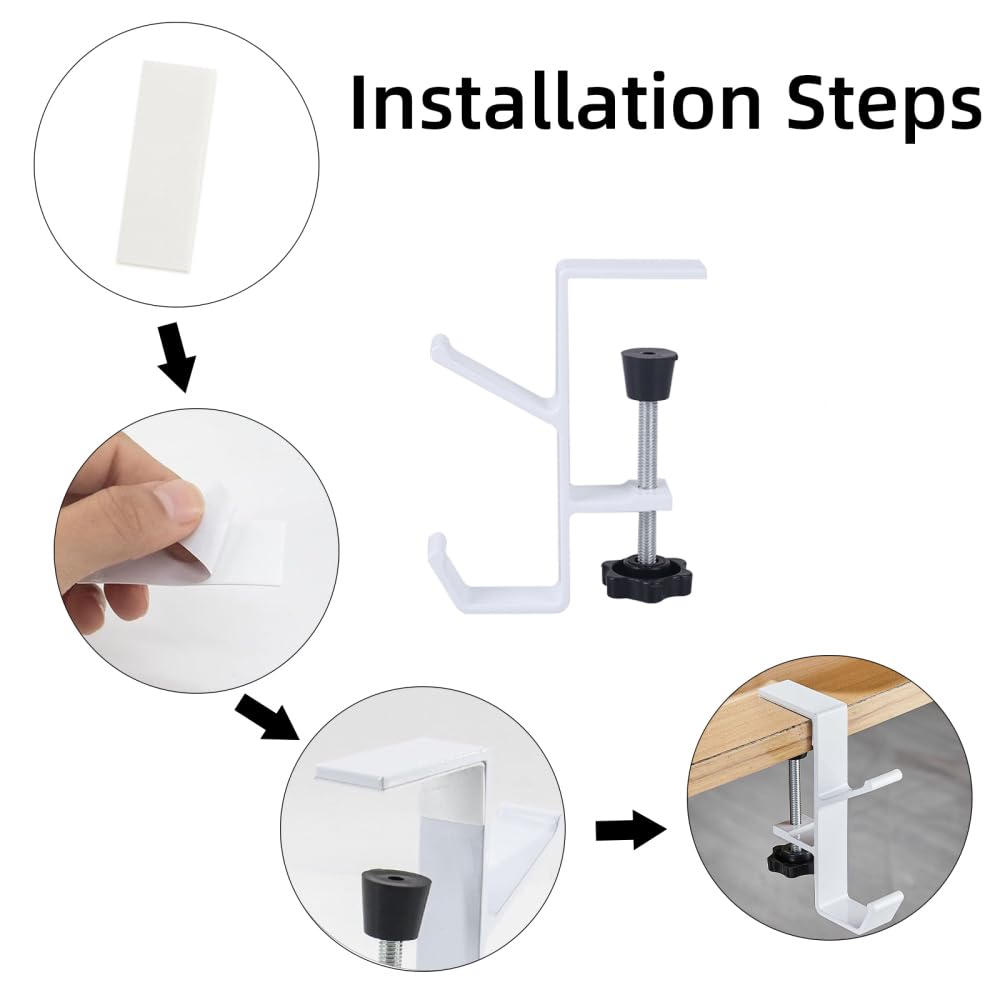 Installation Steps