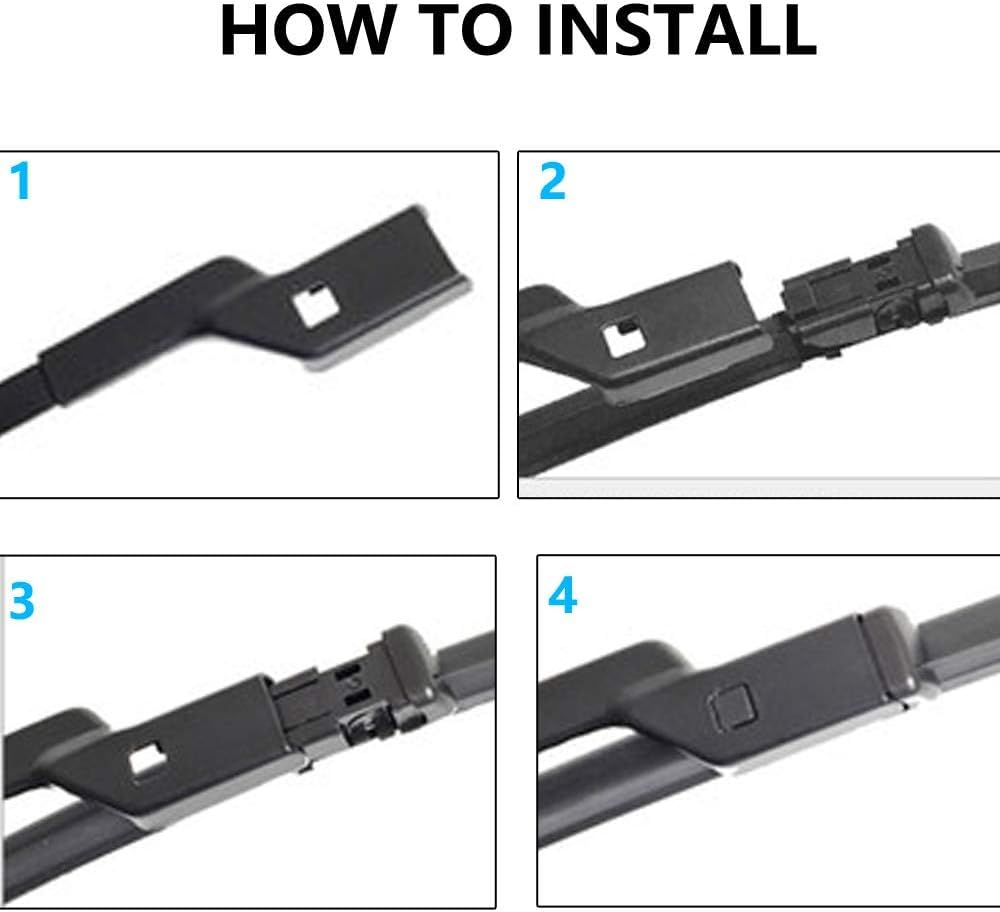 HOW TO INSTALL

1

2

3

4