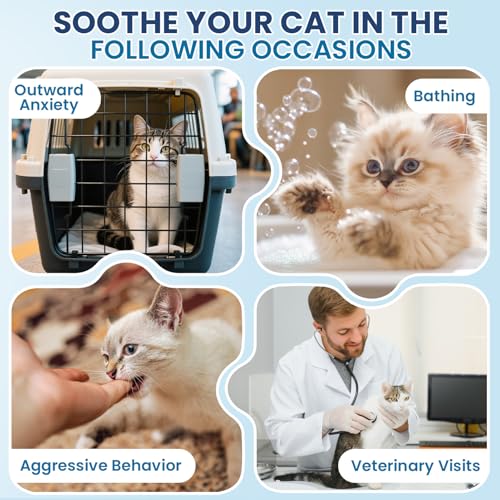 SOOTHE YOUR CAT IN THE FOLLOWING OCCASIONS

Outward Anxiety

Bathing

Aggressive Behavior

Veterinary Visits