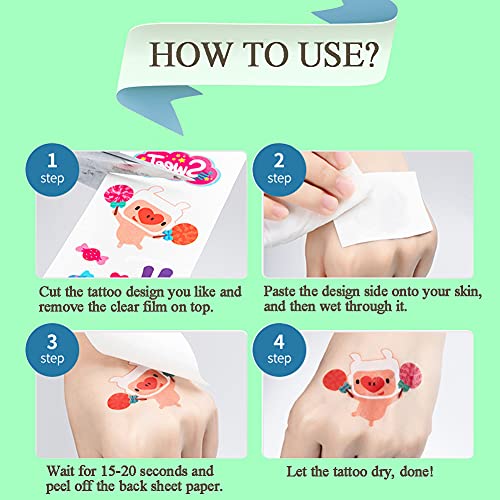 HOW TO USE?

1 step

Sweet

Cut the tattoo design you like and remove the clear film on top.

2 step

Paste the design side onto your skin, and then wet through it.

3 step

Wait for 15-20 seconds and peel off the back sheet paper.

4 step

Let the tattoo dry, done!