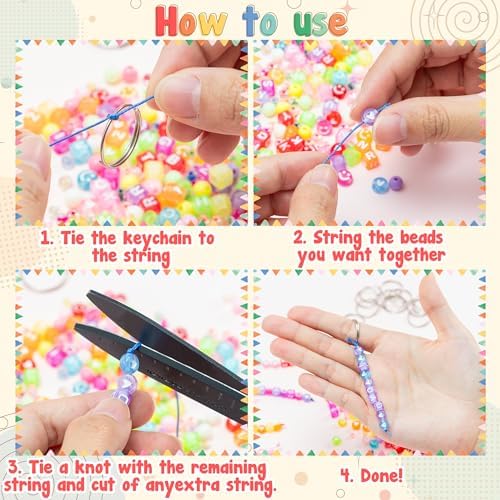 How to use

1. Tie the keychain to the string

2. String the beads you want together

3. Tie a knot with the remaining string and cut of anyextra string.

4. Done!