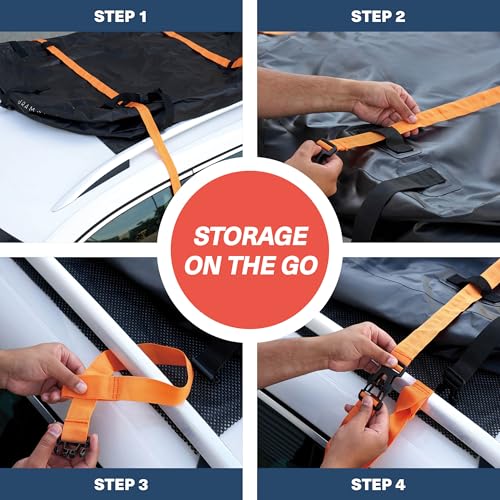 STEP 1

STEP 2

STORAGE ON THE GO

STEP 3

STEP 4