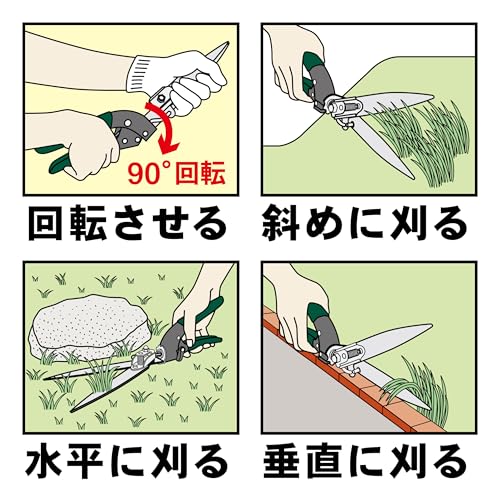 90°回転

回転させる

斜めに刈る

水平に刈る

垂直に刈る