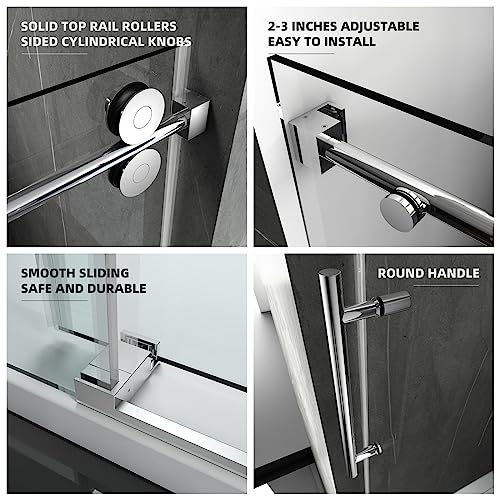 SOLID TOP RAIL ROLLERS
SIDED CYLINDRICAL KNOBS

2-3 INCHES ADJUSTABLE
EASY TO INSTALL

SMOOTH SLIDING
SAFE AND DURABLE

ROUND HANDLE