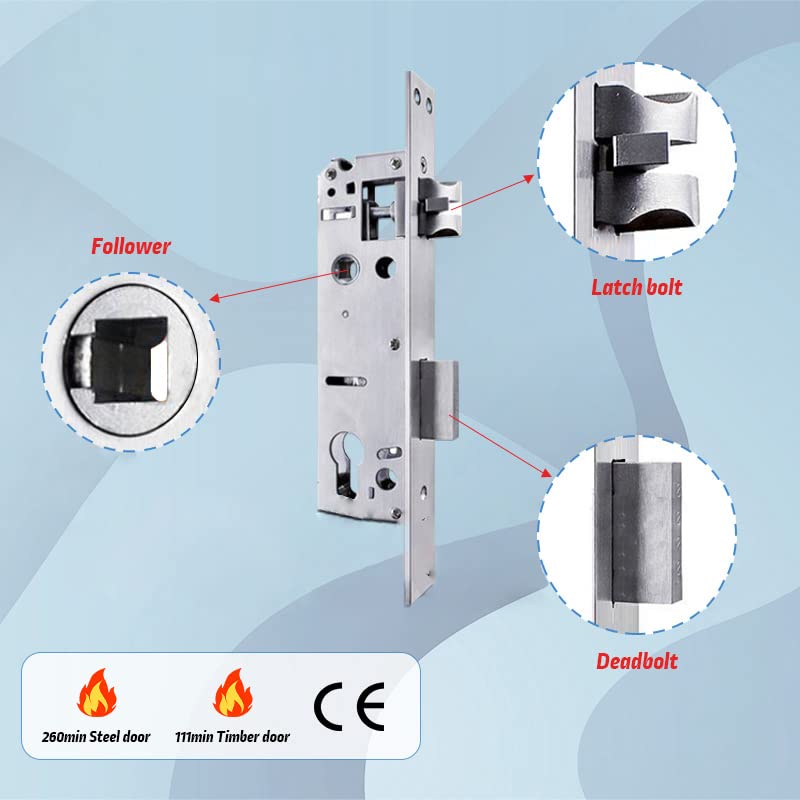 Follower

Latch bolt

Deadbolt

260min Steel door

111min Timber door

CE