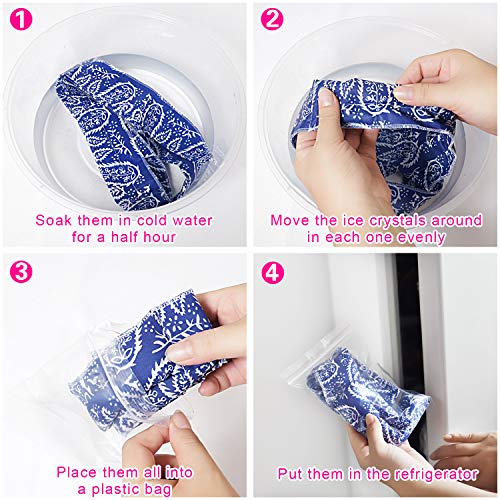 1

Soak them in cold water for a half hour

2

Move the ice crystals around in each one evenly

3

Place them all into a plastic bag

4

Put them in the refrigerator