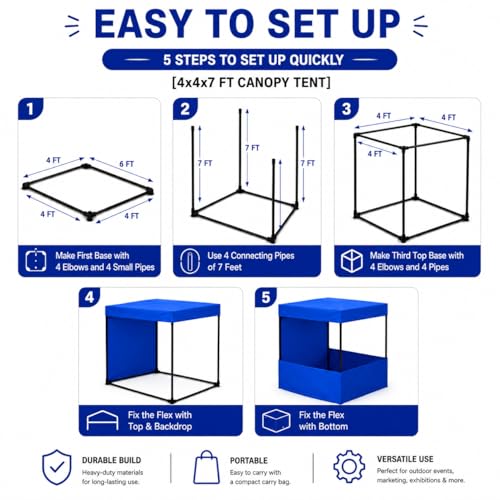 EASY TO SET UP

5 STEPS TO SET UP QUICKLY

[4x4x7 FT CANOPY TENT]

1

4 FT
6 FT
4 FT
4 FT

Make First Base with 4 Elbows and 4 Small Pipes

2

7 FT
7 FT
7 FT

Use 4 Connecting Pipes of 7 Feet

3

4 FT
4 FT
4 FT

Make Third Top Base with 4 Elbows and 4 Pipes

4

Fix the Flex with Top & Backdrop

5

Fix the Flex with Bottom

DURABLE BUILD
Heavy-duty materials for long-lasting use.

PORTABLE
Easy to carry with a compact carry bag.

VERSATILE USE
Perfect for outdoor events, marketing, exhibitions & more.