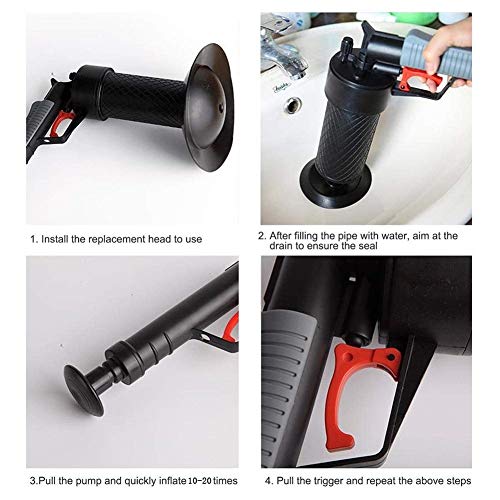 1. Install the replacement head to use

2. After filling the pipe with water, aim at the drain to ensure the seal

3.Pull the pump and quickly inflate 10-20 times

4. Pull the trigger and repeat the above steps