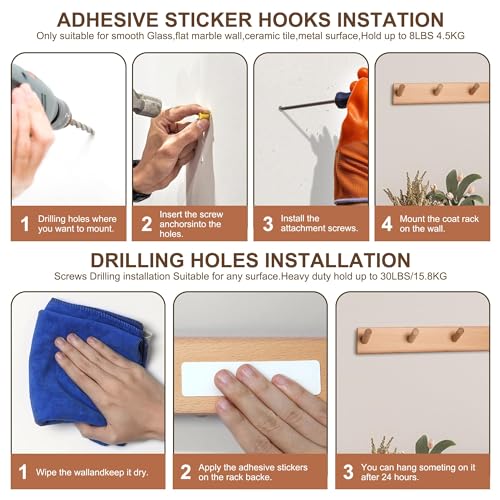 ADHESIVE STICKER HOOKS INSTATION
Only suitable for smooth Glass,flat marble wall,ceramic tile,metal surface,Hold up to 8LBS 4.5KG

1 Drilling holes where you want to mount.

2 Insert the screw anchorsinto the holes.

3 Install the attachment screws.

4 Mount the coat rack on the wall.

DRILLING HOLES INSTALLATION
Screws Drilling installation Suitable for any surface.Heavy duty hold up to 30LBS/15.8KG

1 Wipe the wallandkeep it dry.

2 Apply the adhesive stickers on the rack backe.

3 You can hang someting on it after 24 hours.