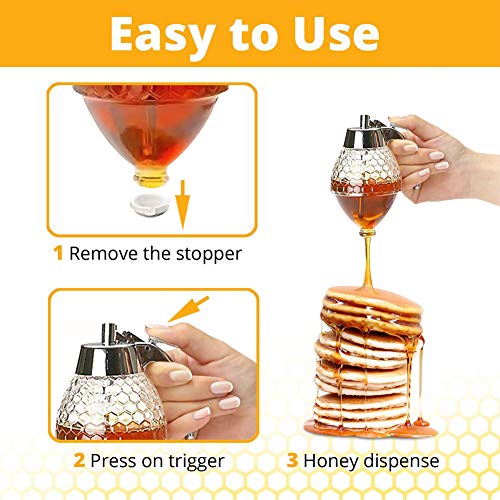 Easy to Use

1 Remove the stopper

2 Press on trigger

3 Honey dispense