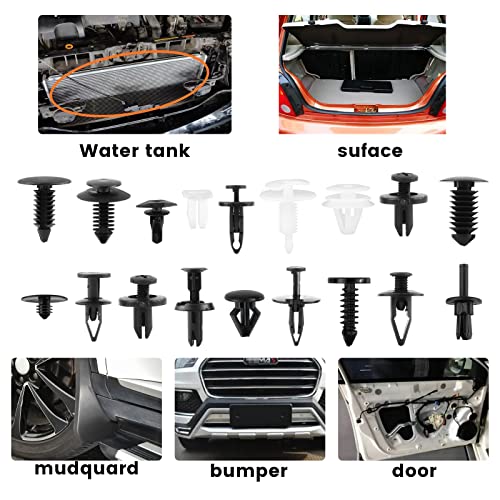 Water tank

suface

mudquard

bumper

door